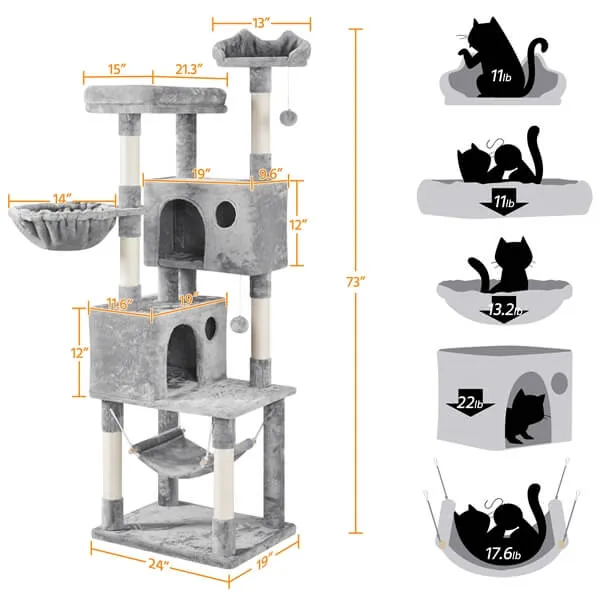 13"

15"
21.3"

19"
9.6"

14"

12"

73"

11.6"
19"

12"

24"
19"

11lb

11lb

13.2lb

22lb

17.6lb