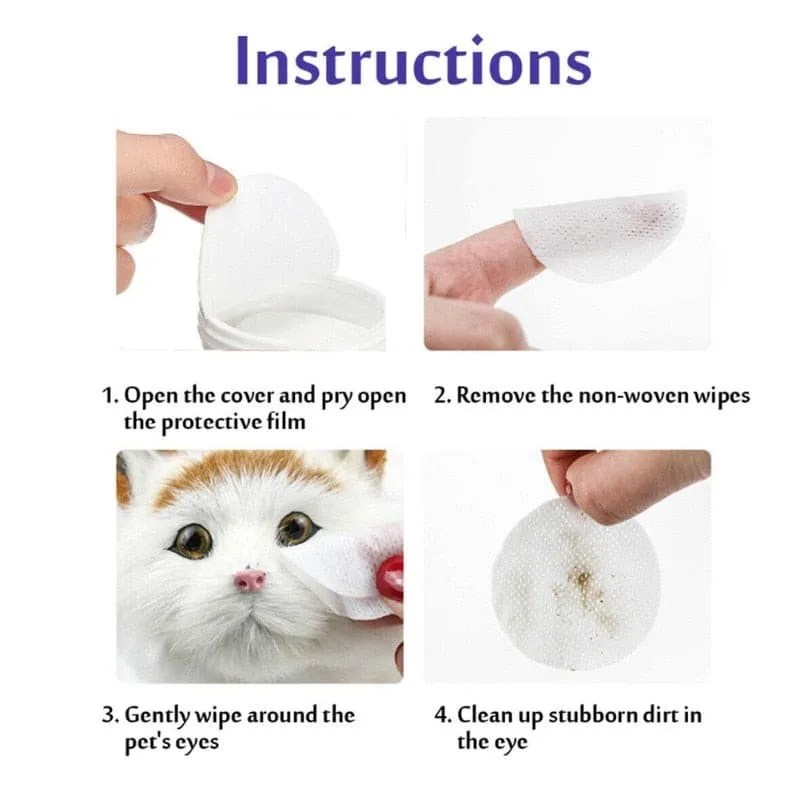 Instructions

1. Open the cover and pry open the protective film

2. Remove the non-woven wipes

3. Gently wipe around the pet's eyes

4. Clean up stubborn dirt in the eye